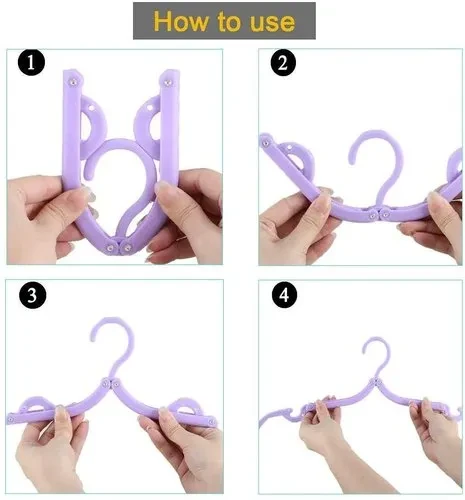 How to use

1

2

3

4